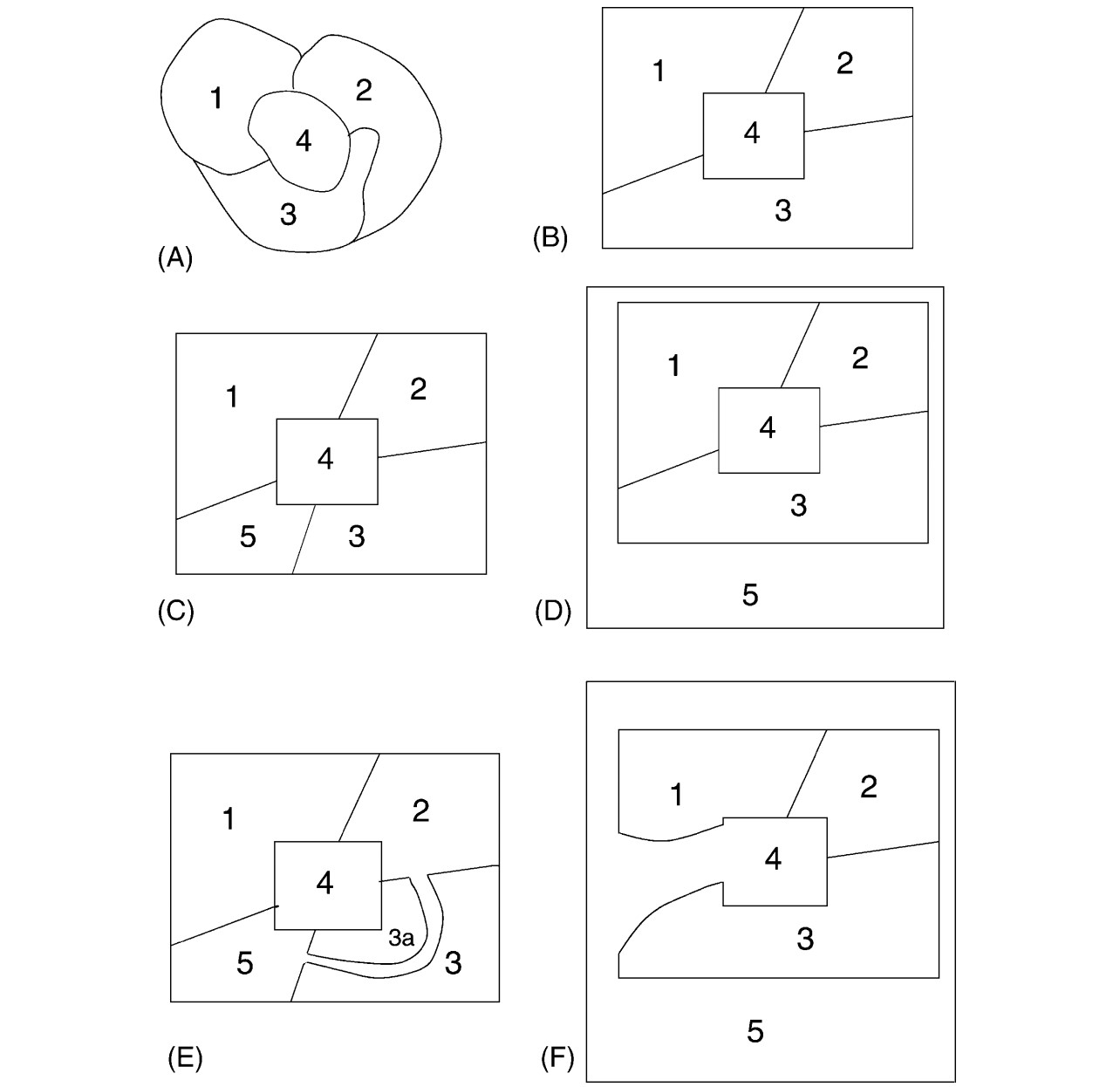 1
2
4
3
(A)

1
2
4
3
(B)

1
2
4
5
3
(C)

1
2
4
3
5
(D)

1
2
4
3a
5
3
(E)

1
2
4
3
5
(F)